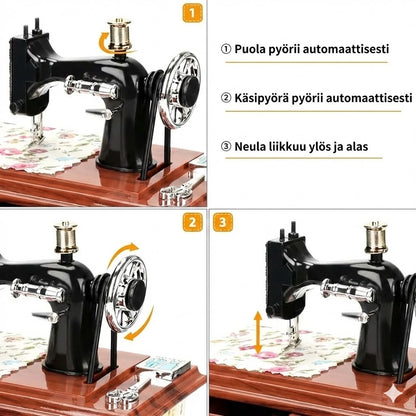 1

① Puola pyörii automaattisesti

② Käsipyörä pyörii automaattisesti

③ Neula liikkuu ylös ja alas

2

3