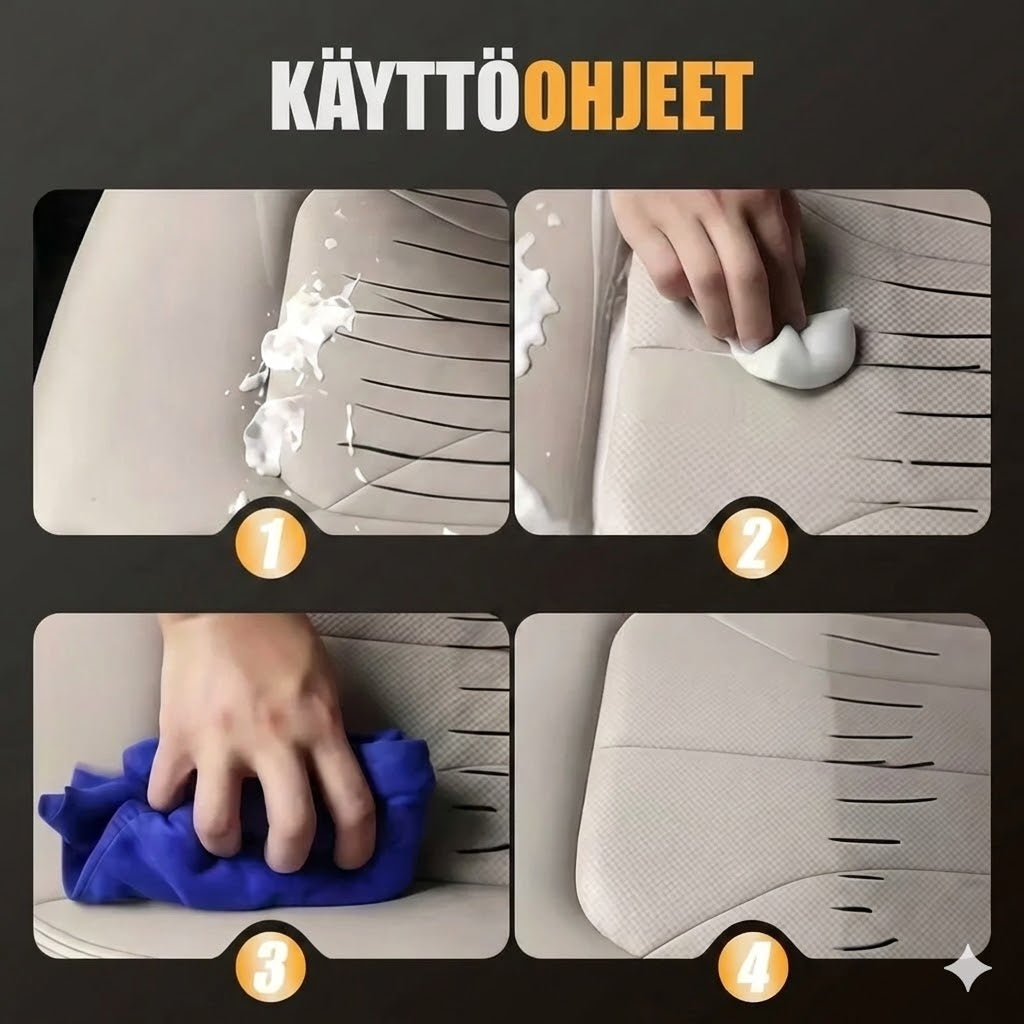 KÄYTTÖOHJEET

1

2

3

4