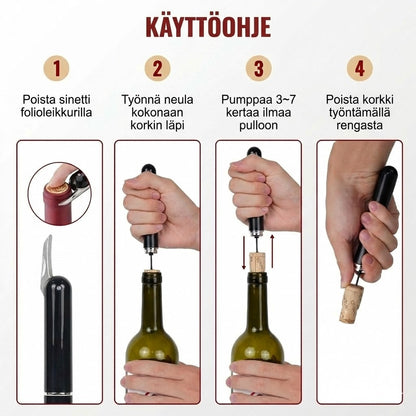 KÄYTTÖOHJE

1
Poista sinetti folioleikkurilla

2
Työnnä neula kokonaan korkin läpi

3
Pumppaa 3~7 kertaa ilmaa pulloon

4
Poista korkki työntämällä rengasta