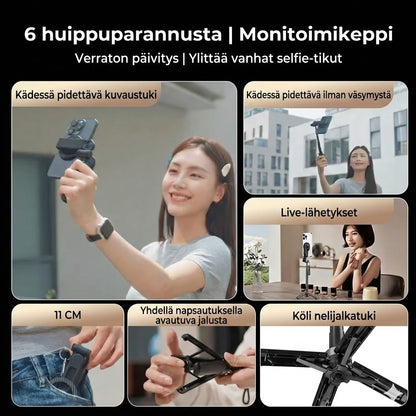 6 huippuparannusta | Monitoimikeppi

Verraton päivitys | Ylittää vanhat selfie-tikut

Kädessä pidettävä kuvaustuki

Kädessä pidettävä ilman väsymystä

Live-lähetykset

11 CM

Yhdellä napsautuksella avautuva jalusta

Köli nelijalkatuki