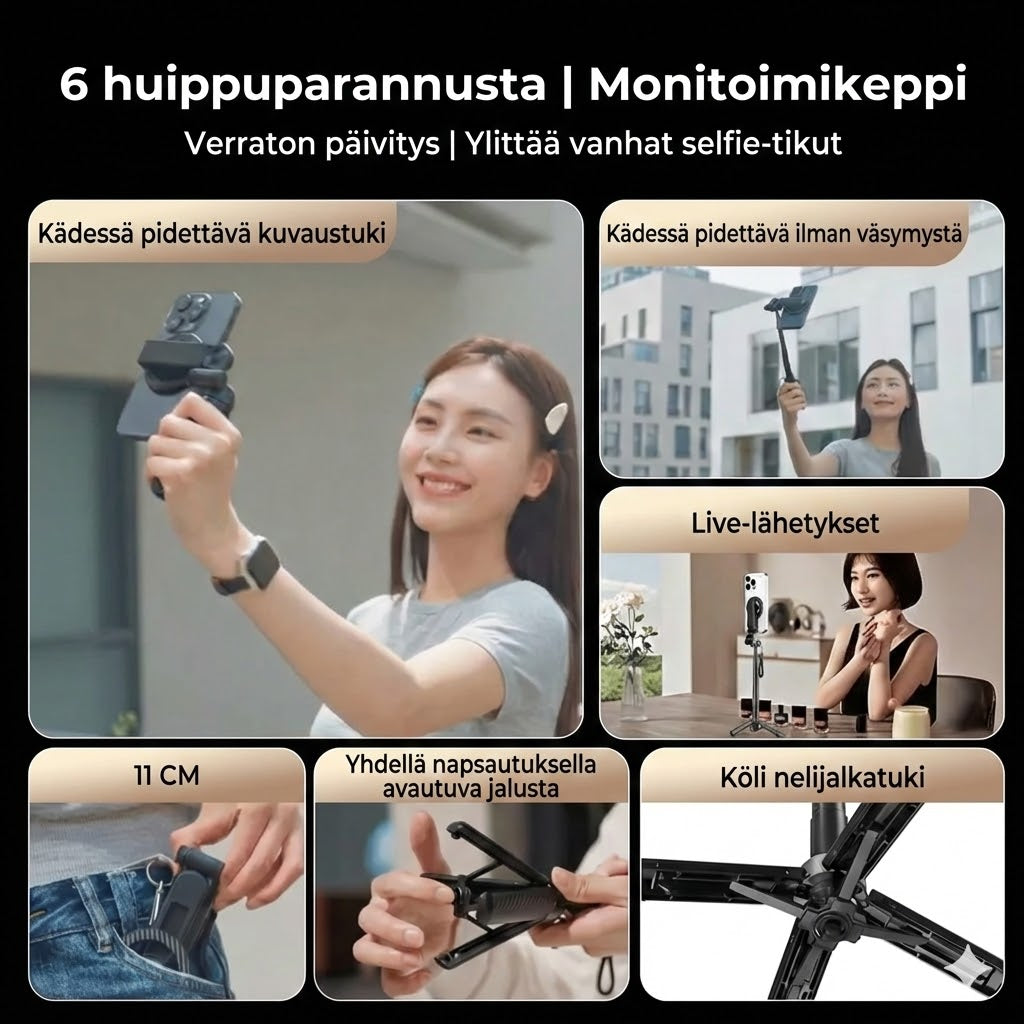 6 huippuparannusta | Monitoimikeppi

Verraton päivitys | Ylittää vanhat selfie-tikut

Kädessä pidettävä kuvaustuki

Kädessä pidettävä ilman väsymystä

Live-lähetykset

11 CM

Yhdellä napsautuksella avautuva jalusta

Köli nelijalkatuki