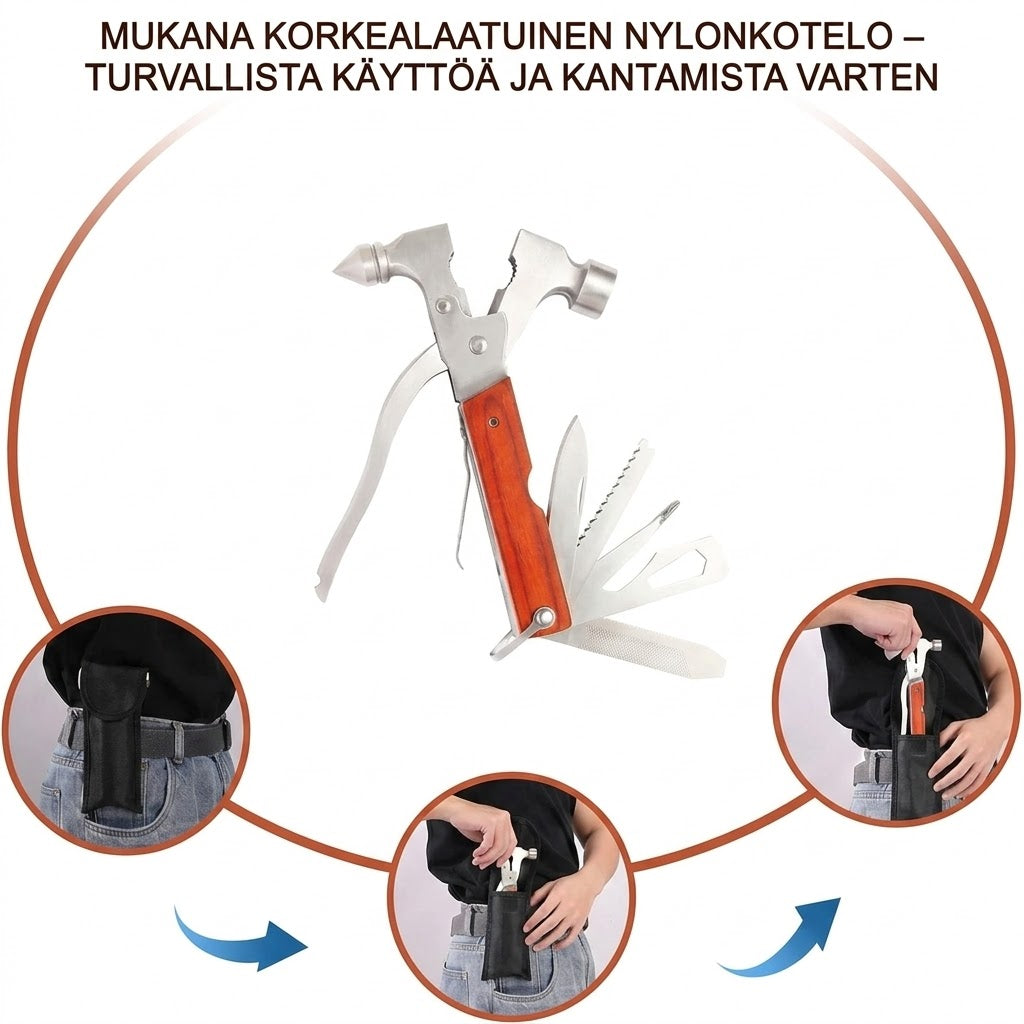 MUKANA KORKEALAATUINEN NYLONKOTELO – TURVALLISTA KÄYTTÖÄ JA KANTAMISTA VARTEN