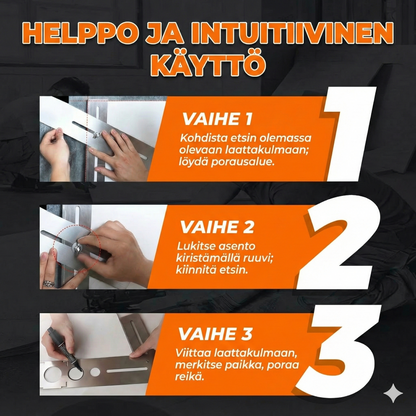 HELPPO JA INTUITIIVINEN KÄYTTÖ

VAIHE 1
Kohdista etsin olemassa olevaan laattakulmaan; löydä porausalue.

1

VAIHE 2
Lukitse asento kiristämällä ruuvi; kiinnitä etsin.

2

VAIHE 3
Viittaa laattakulmaan, merkitse paikka, poraa reikä.

3