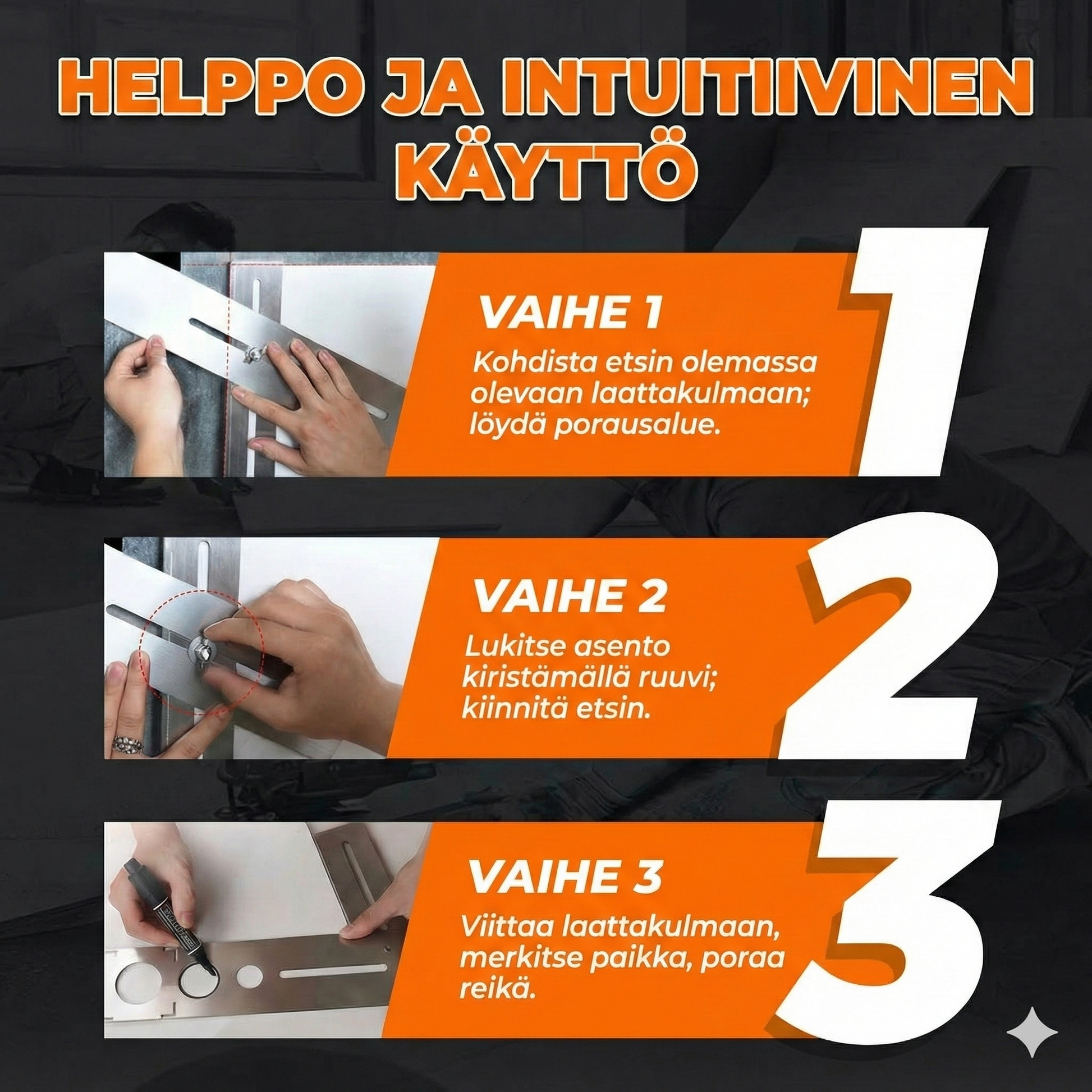 HELPPO JA INTUITIIVINEN KÄYTTÖ

VAIHE 1
Kohdista etsin olemassa olevaan laattakulmaan; löydä porausalue.

1

VAIHE 2
Lukitse asento kiristämällä ruuvi; kiinnitä etsin.

2

VAIHE 3
Viittaa laattakulmaan, merkitse paikka, poraa reikä.

3