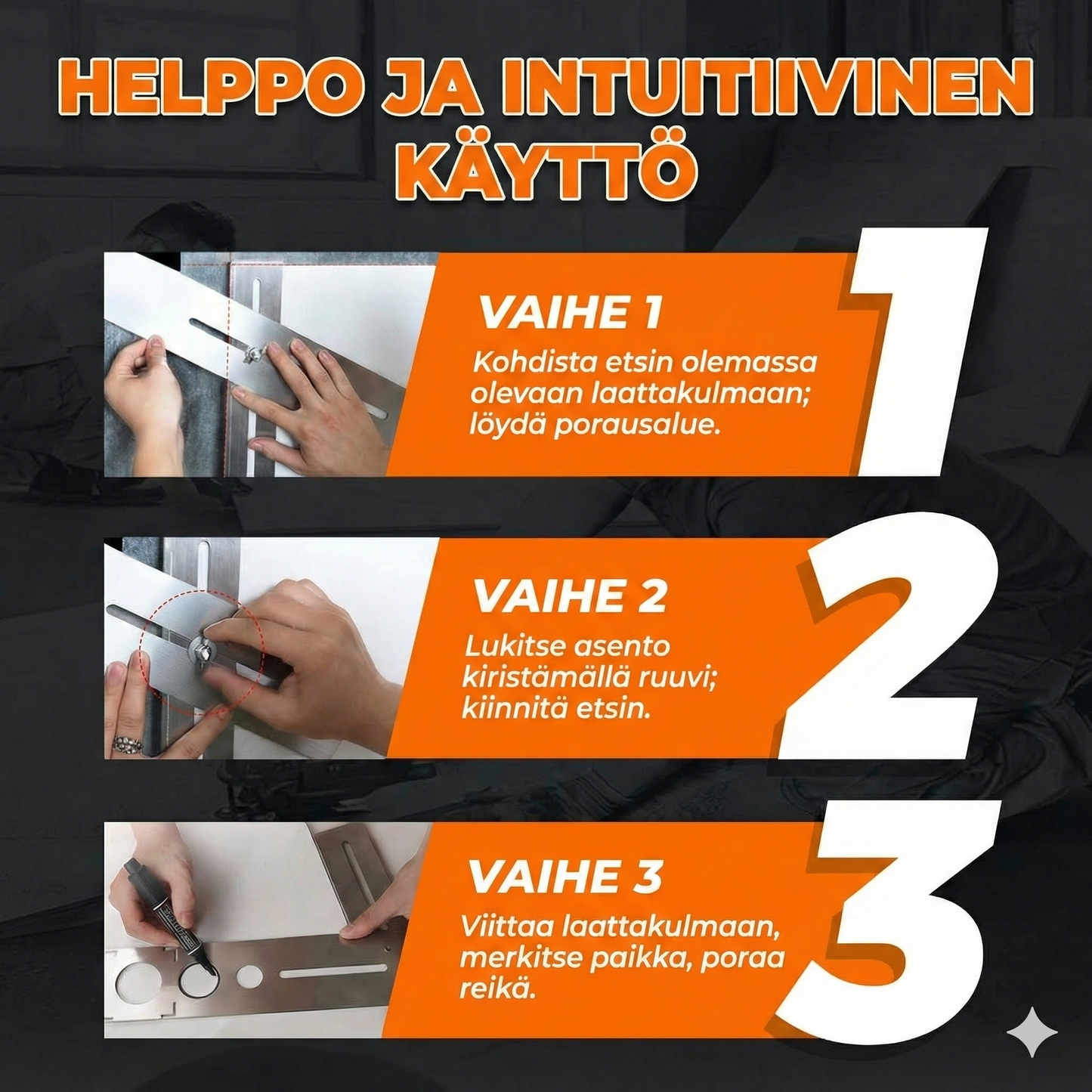 HELPPO JA INTUITIIVINEN KÄYTTÖ

VAIHE 1
Kohdista etsin olemassa olevaan laattakulmaan; löydä porausalue.

1

VAIHE 2
Lukitse asento kiristämällä ruuvi; kiinnitä etsin.

2

VAIHE 3
Viittaa laattakulmaan, merkitse paikka, poraa reikä.

3