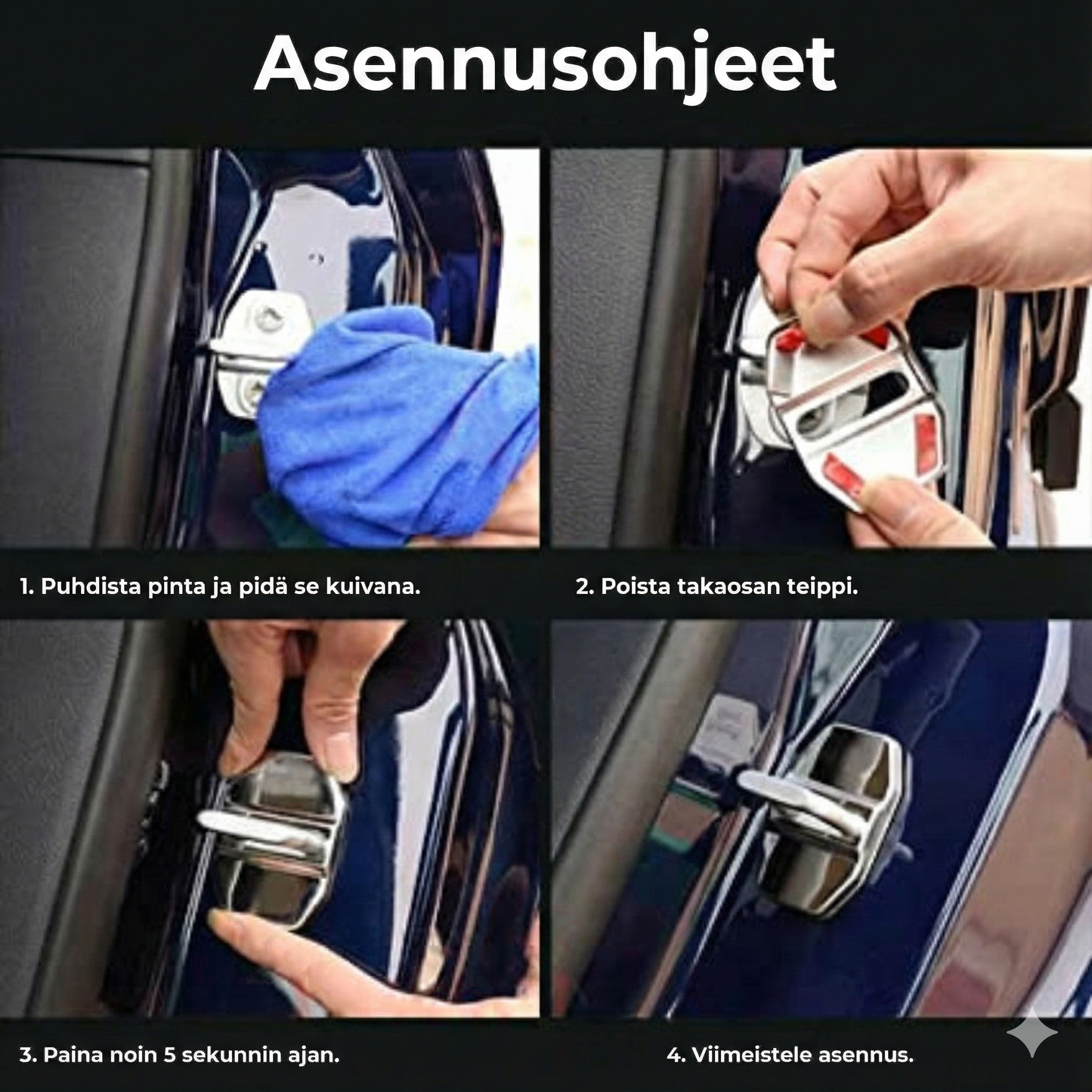 Asennusohjeet

1. Puhdista pinta ja pidä se kuivana.

2. Poista takaosan teippi.

3. Paina noin 5 sekunnin ajan.

4. Viimeistele asennus.