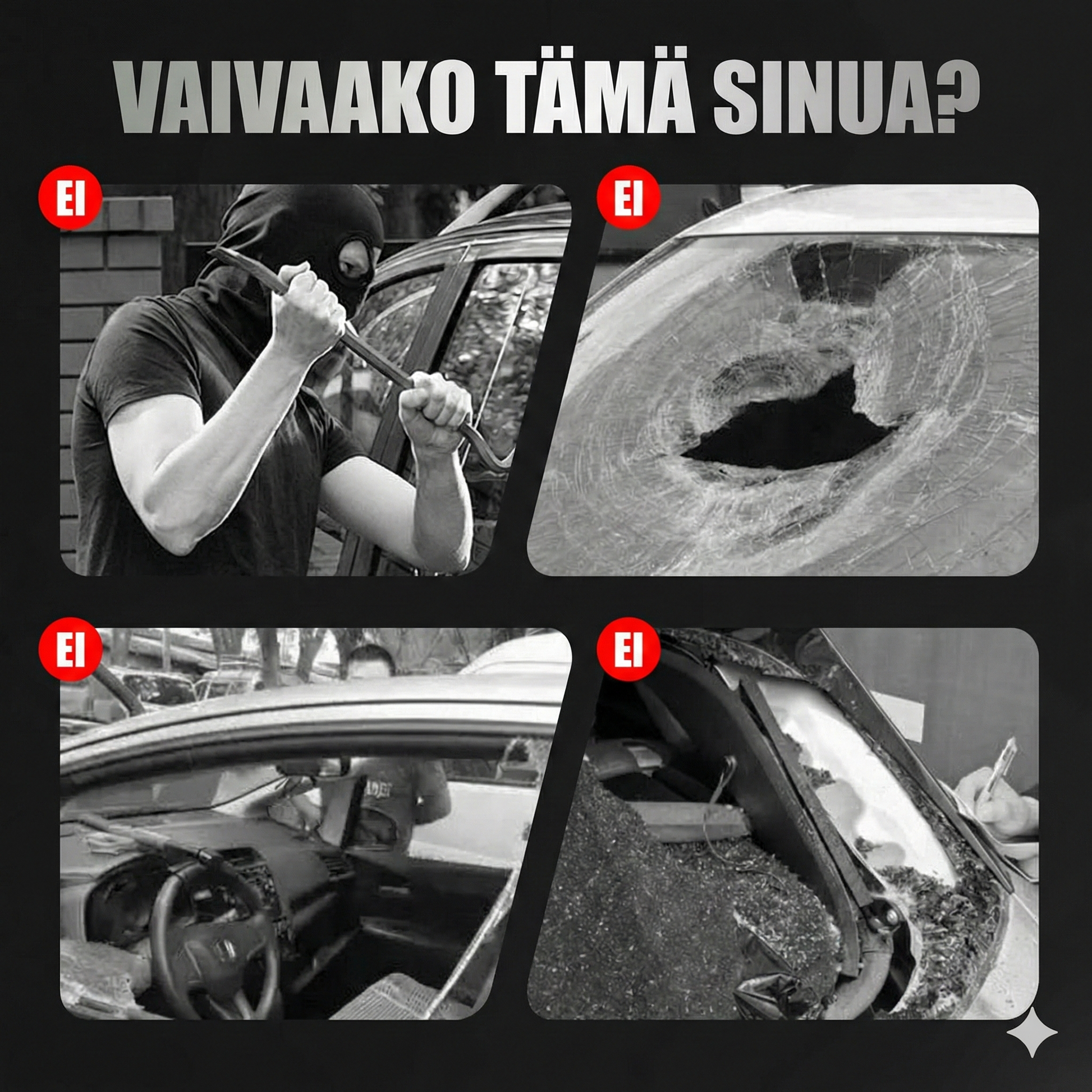 VAIVAAKO TÄMÄ SINUA?

EI

EI

EI

EI