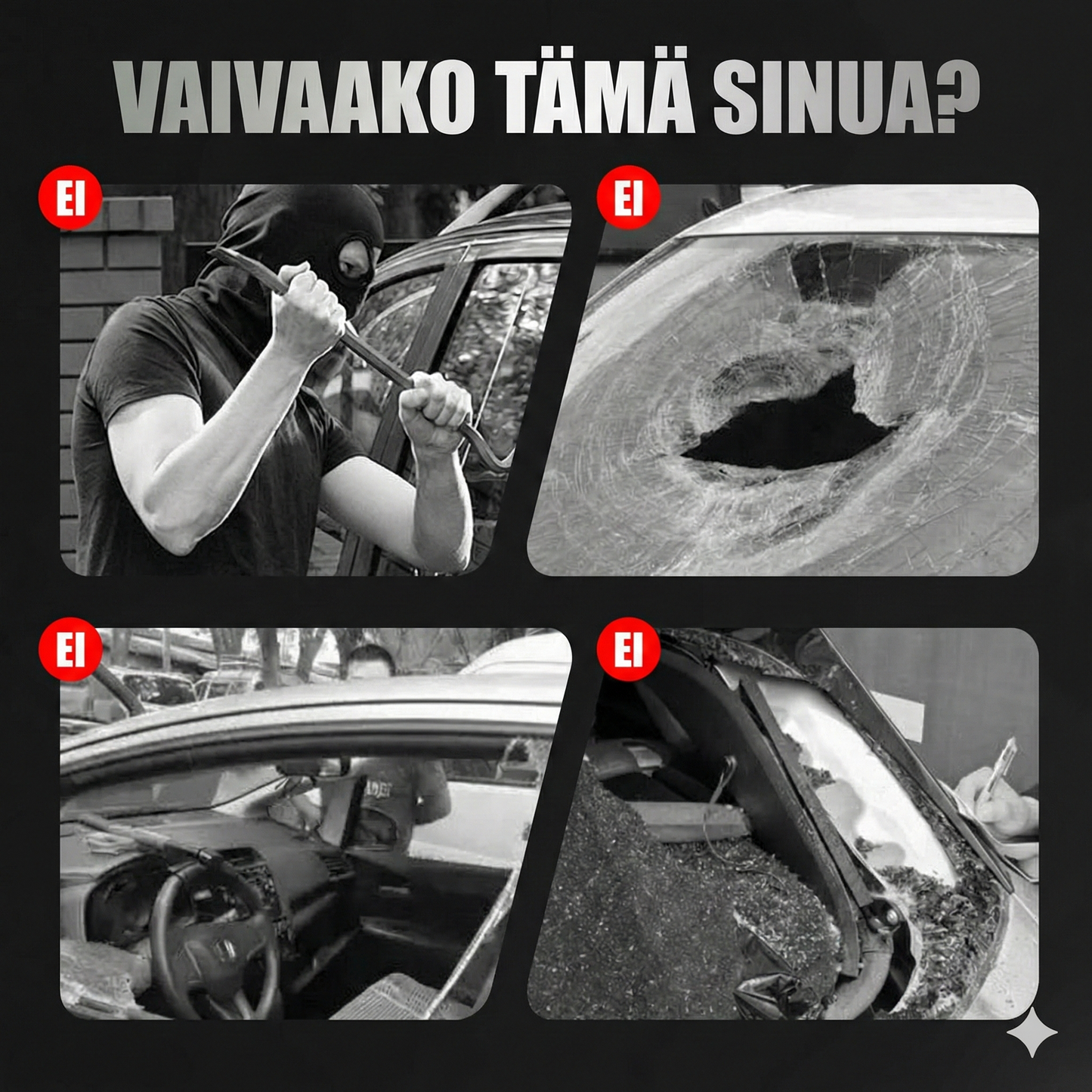 VAIVAAKO TÄMÄ SINUA?

EI

EI

EI

EI