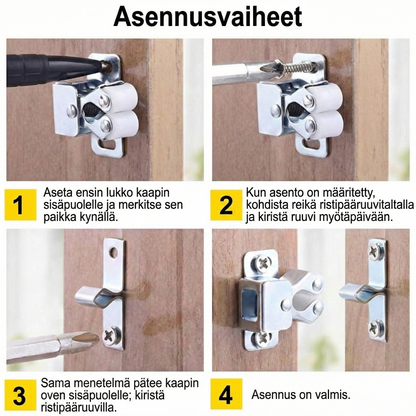 Asennusvaiheet

1 Aseta ensin lukko kaapin sisäpuolelle ja merkitse sen paikka kynällä.

2 Kun asento on määritetty, kohdista reikä ristipääruuvitaltalla ja kiristä ruuvi myötäpäivään.

3 Sama menetelmä pätee kaapin oven sisäpuolelle; kiristä ristipääruuvilla.

4 Asennus on valmis.