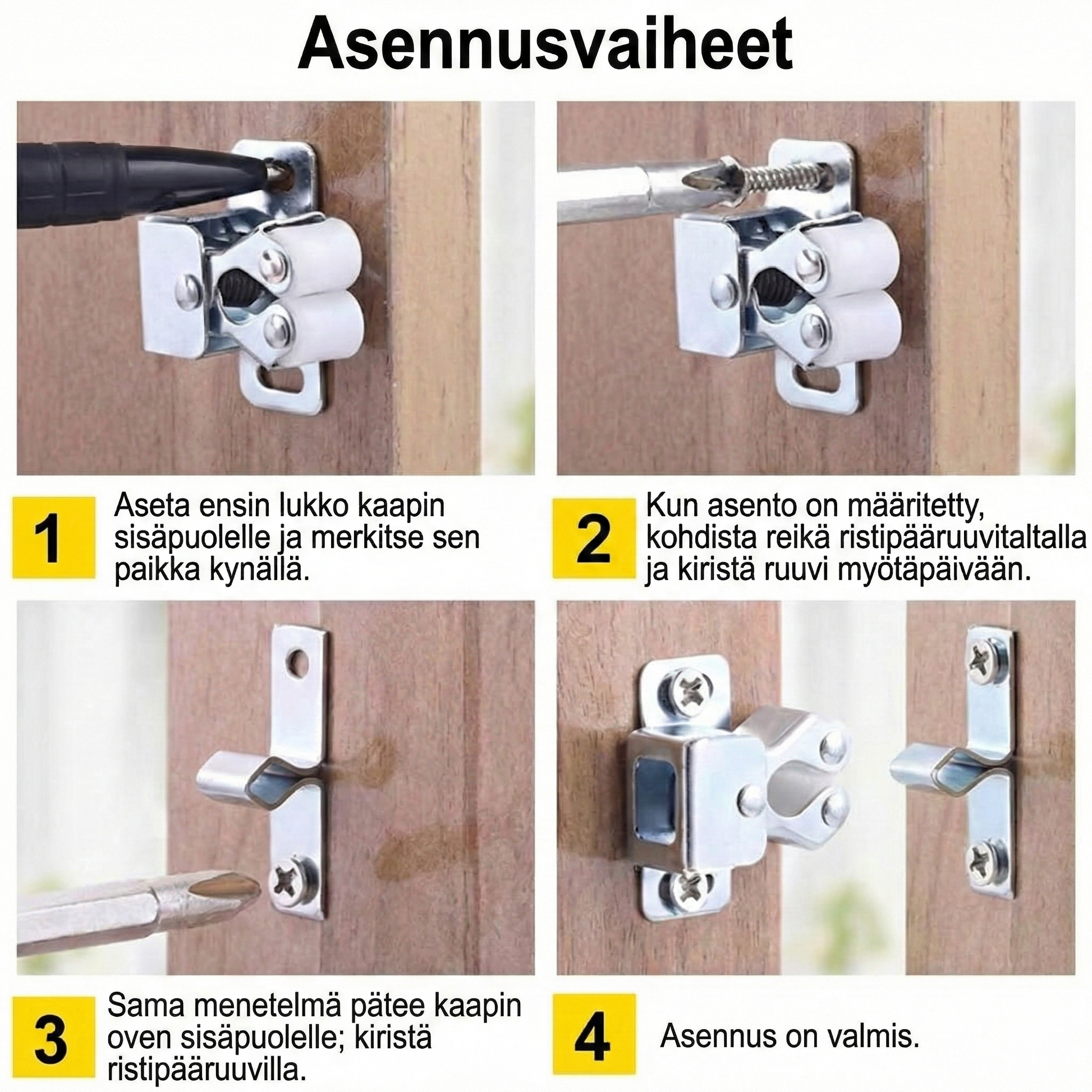 Asennusvaiheet

1 Aseta ensin lukko kaapin sisäpuolelle ja merkitse sen paikka kynällä.

2 Kun asento on määritetty, kohdista reikä ristipääruuvitaltalla ja kiristä ruuvi myötäpäivään.

3 Sama menetelmä pätee kaapin oven sisäpuolelle; kiristä ristipääruuvilla.

4 Asennus on valmis.