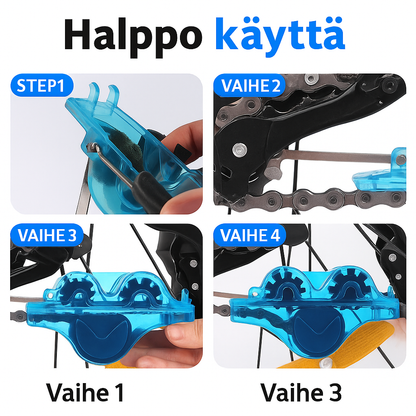 Halppo käyttä

STEP1

VAIHE 2

VAIHE 3

VAIHE 4

Vaihe 1

Vaihe 3