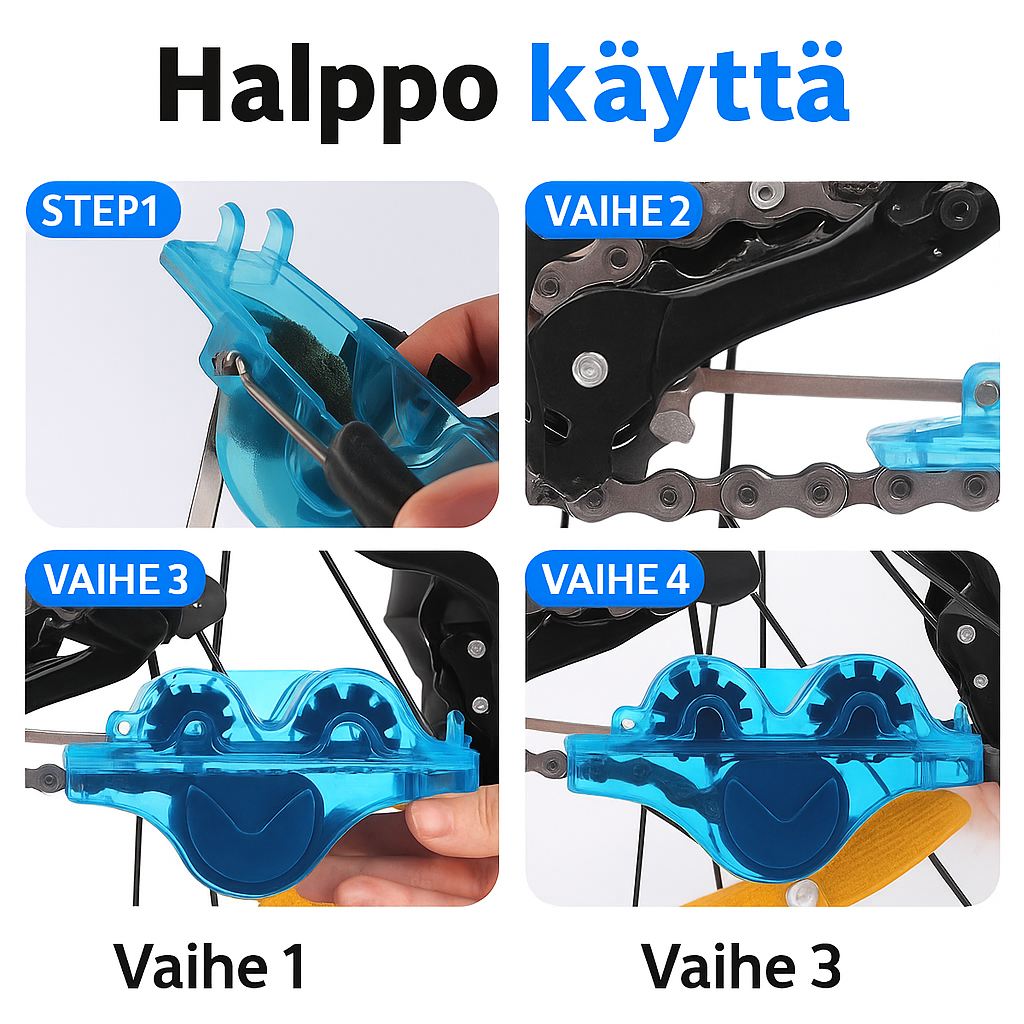 Halppo käyttä

STEP1

VAIHE 2

VAIHE 3

VAIHE 4

Vaihe 1

Vaihe 3