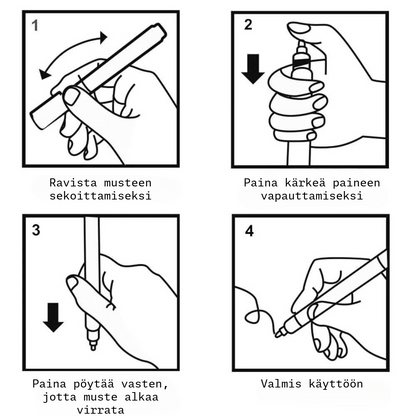 1

Ravista musteen sekoittamiseksi

2

Paina kärkeä paineen vapauttamiseksi

3

Paina pöytää vasten, jotta muste alkaa virrata

4

Valmis käyttöön