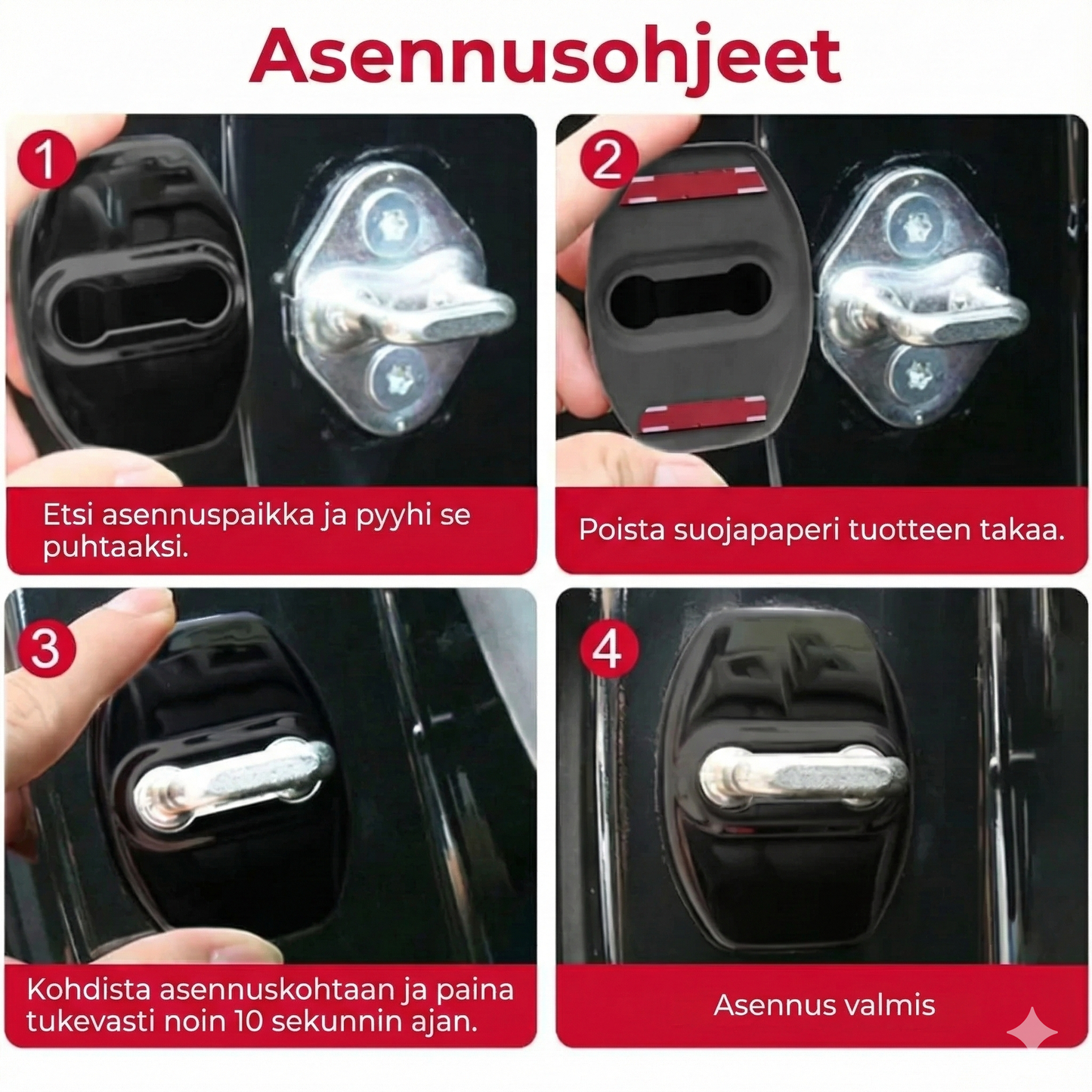 Asennusohjeet

1

Etsi asennuspaikka ja pyyhi se puhtaaksi.

2

Poista suojapaperi tuotteen takaa.

3

Kohdista asennuskohtaan ja paina tukevasti noin 10 sekunnin ajan.

4

Asennus valmis