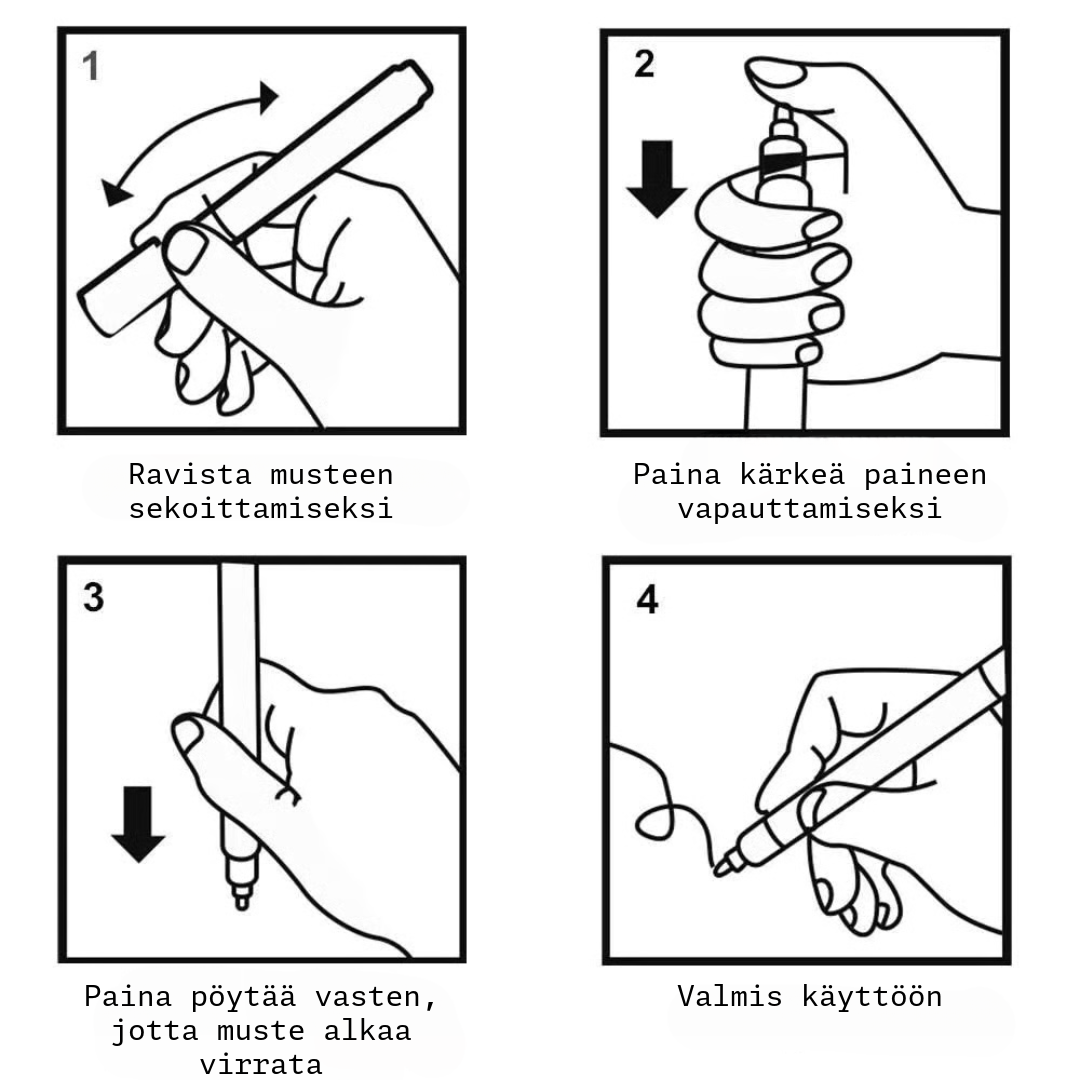 1

Ravista musteen sekoittamiseksi

2

Paina kärkeä paineen vapauttamiseksi

3

Paina pöytää vasten, jotta muste alkaa virrata

4

Valmis käyttöön